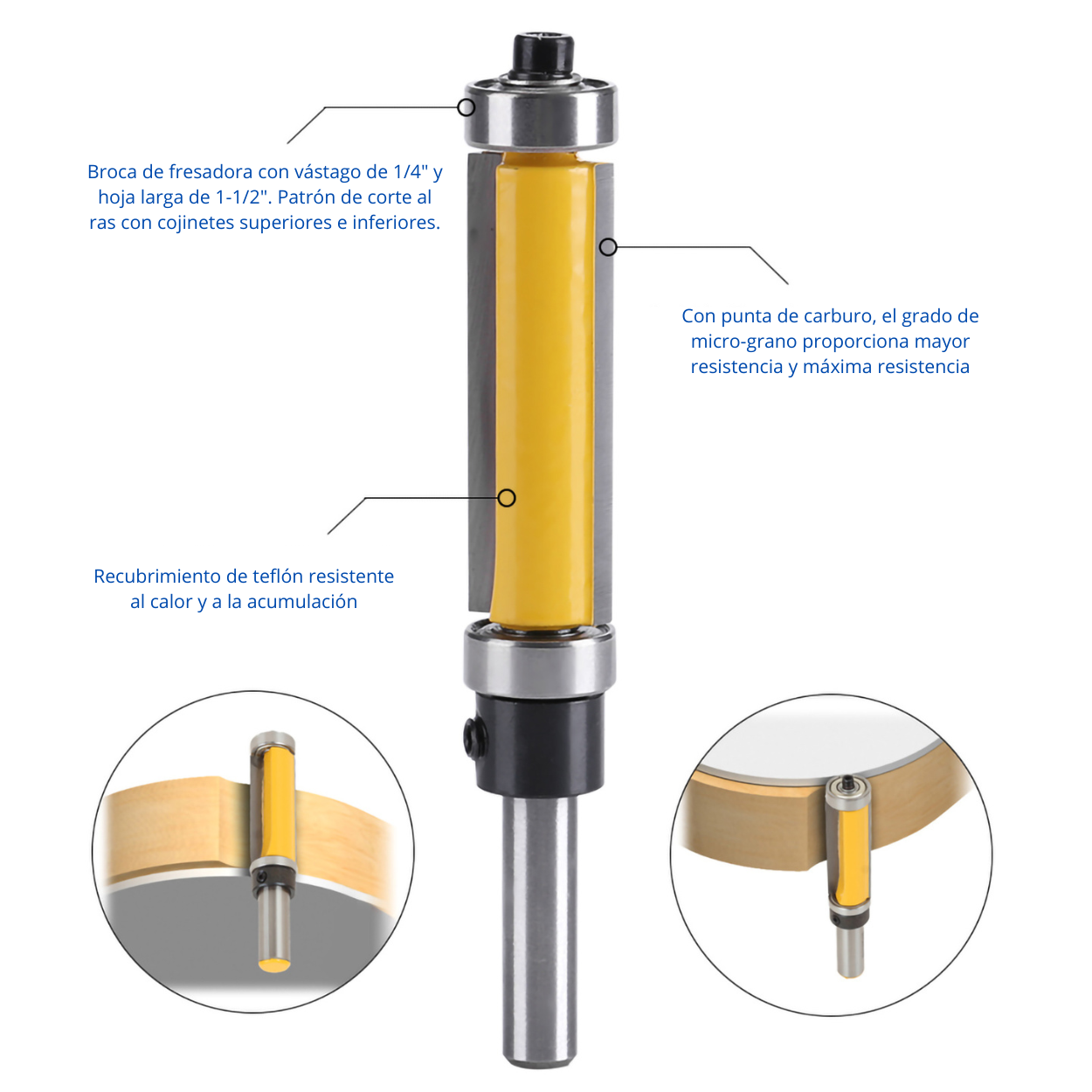 Broca de fresadora con vástago de 1/4" y hoja larga de 1-1/2". Patrón de corte al ras con cojinetes superiores e inferiores.

Con punta de carburo, el grado de micro-grano proporciona mayor resistencia y máxima resistencia

Recubrimiento de teflón resistente al calor y a la acumulación